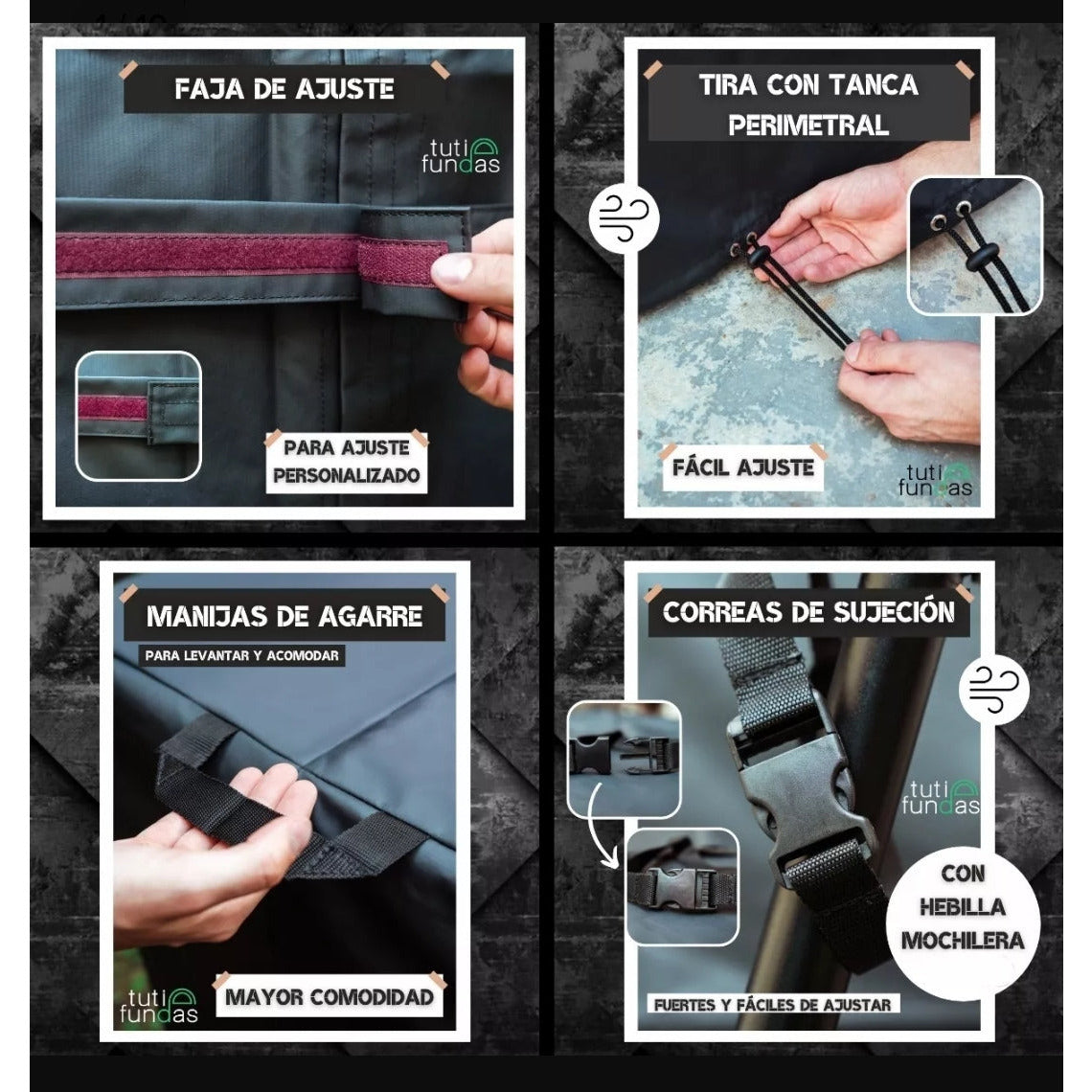 FAJA DE AJUSTE

tuti fundas

PARA AJUSTE PERSONALIZADO

TIRA CON TANCA PERIMETRAL

FÁCIL AJUSTE

tuti fundas

MANIJAS DE AGARRE

PARA LEVANTAR Y ACOMODAR

tuti fundas

MAYOR COMODIDAD

CORREAS DE SUJECIÓN

tuti fundas

CON HEBILLA MOCHILERA

FUERTES Y FÁCILES DE AJUSTAR